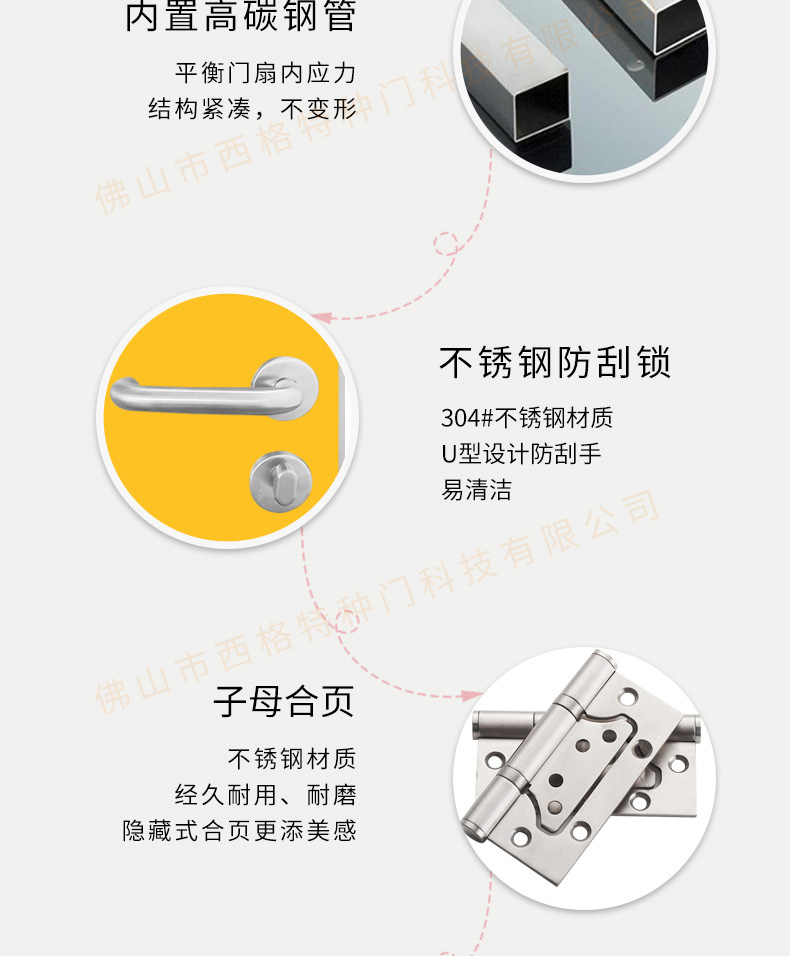 内置高碳钢管

平衡门扇内应力
结构紧凑，不变形

佛山市西格特种门科技有限公司

不锈钢防刮锁

304#不锈钢材质
U型设计防刮手
易清洁

佛山市西格特种门科技有限公司

子母合页

不锈钢材质
经久耐用、耐磨
隐藏式合页更添美感